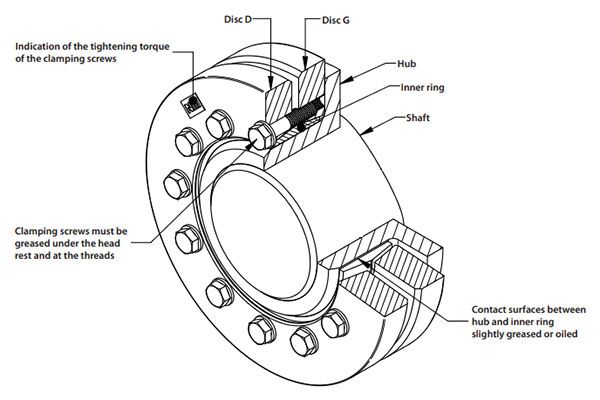 Disc D

Disc G

Indication of the tightening torque of the clamping screws

Hub

Inner ring

Shaft

Clamping screws must be greased under the head rest and at the threads

Contact surfaces between hub and inner ring slightly greased or oiled